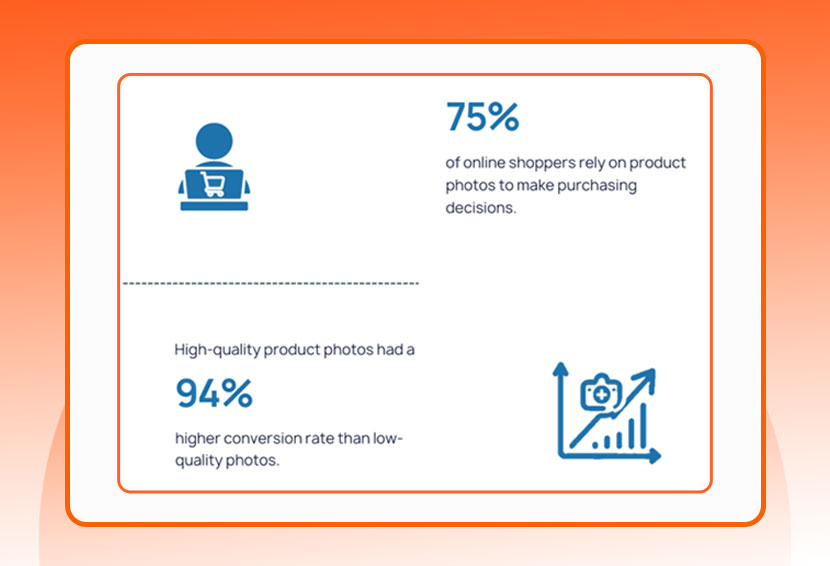 75%

of online shoppers rely on product photos to make purchasing decisions.

High-quality product photos had a

94%

higher conversion rate than low-quality photos.